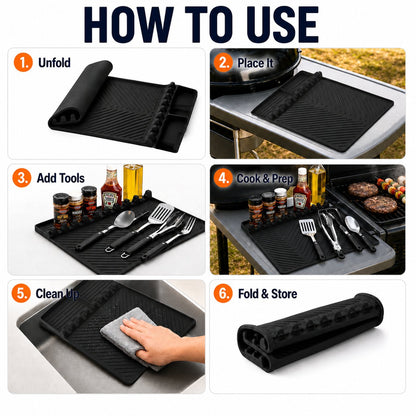 HOW TO USE

1. Unfold

2. Place It

3. Add Tools

4. Cook & Prep

5. Clean Up

6. Fold & Store